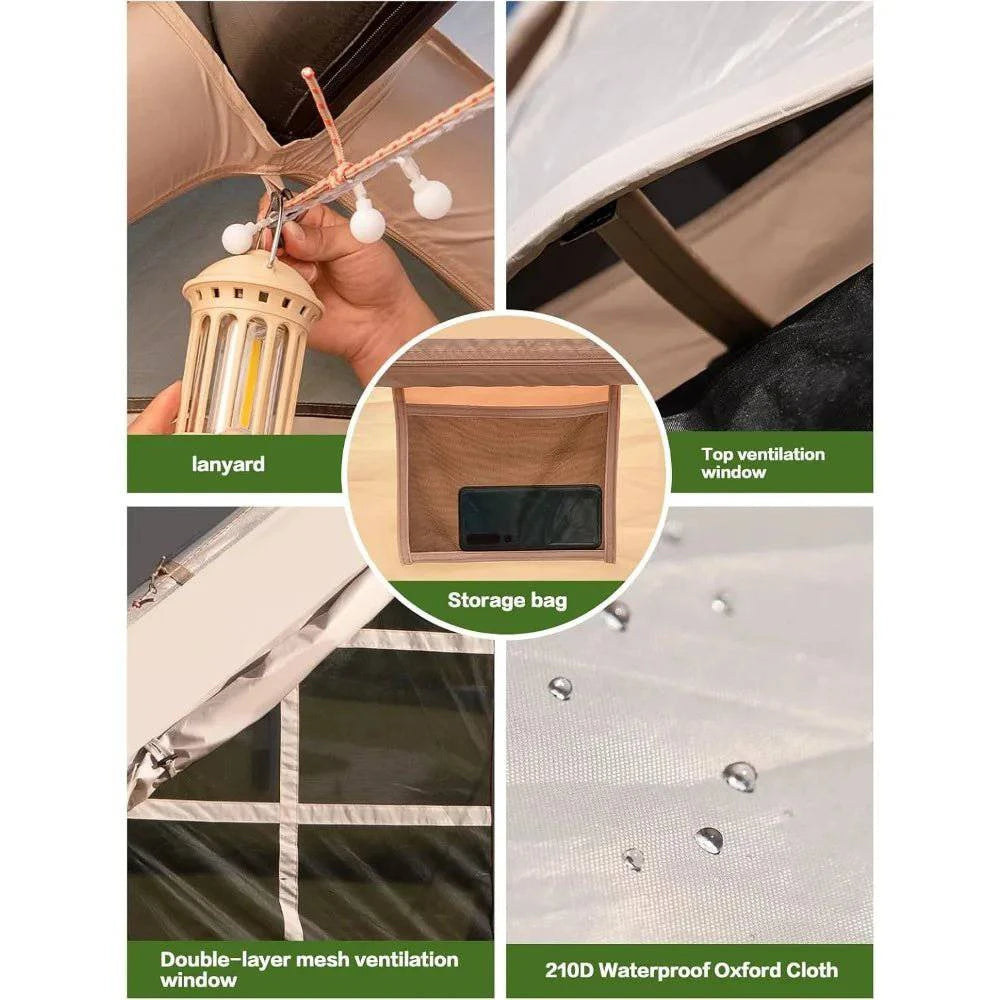 lanyard

Top ventilation window

Storage bag

Double-layer mesh ventilation window

210D Waterproof Oxford Cloth