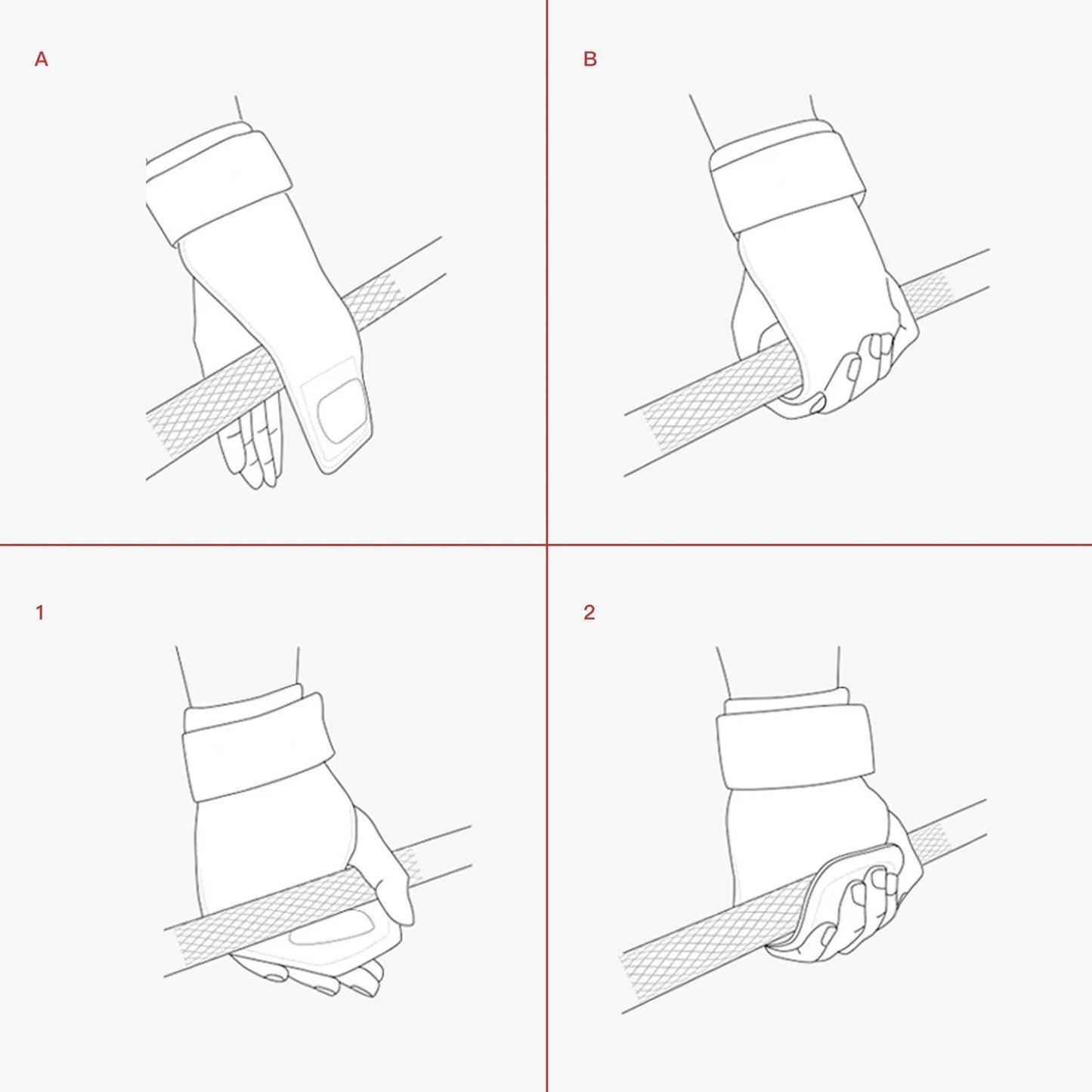 A

B

1

2