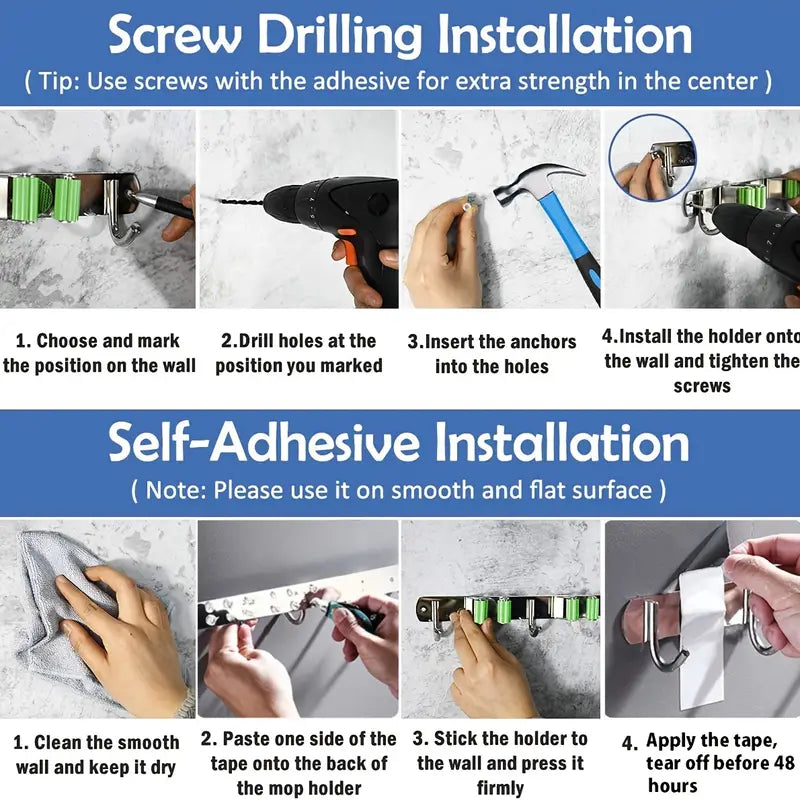 Screw Drilling Installation

( Tip: Use screws with the adhesive for extra strength in the center )

1. Choose and mark the position on the wall

2.Drill holes at the position you marked

3.Insert the anchors into the holes

4.Install the holder onto the wall and tighten the screws

Self-Adhesive Installation

( Note: Please use it on smooth and flat surface )

1. Clean the smooth wall and keep it dry

2. Paste one side of the tape onto the back of the mop holder

3. Stick the holder to the wall and press it firmly

4. Apply the tape, tear off before 48 hours