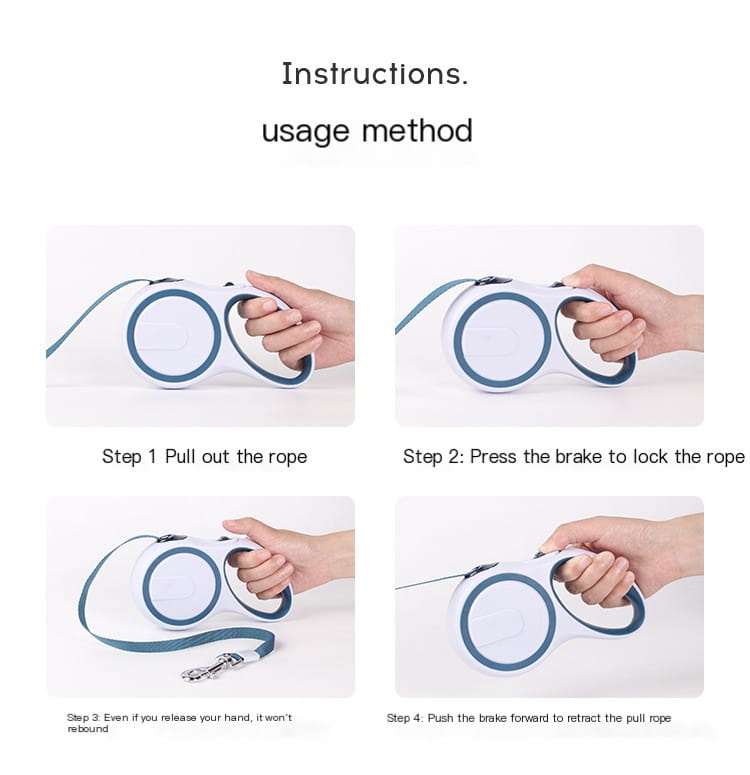 Instructions.

usage method

Step 1 Pull out the rope

Step 2: Press the brake to lock the rope

Step 3: Even if you release your hand, it won't rebound

Step 4: Push the brake forward to retract the pull rope