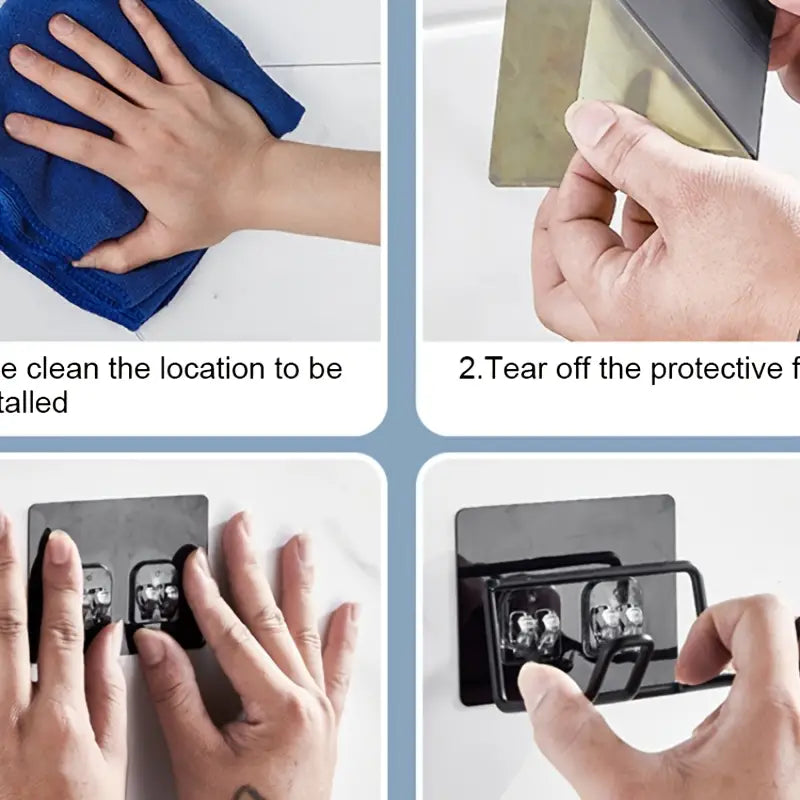 e clean the location to be talled

2.Tear off the protective f