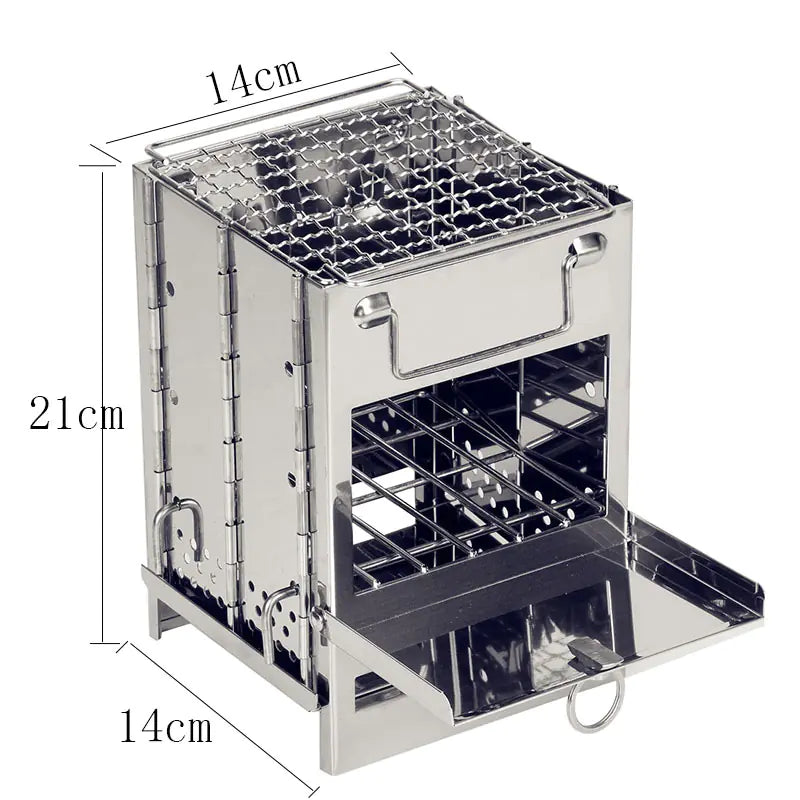 14cm

21cm

14cm