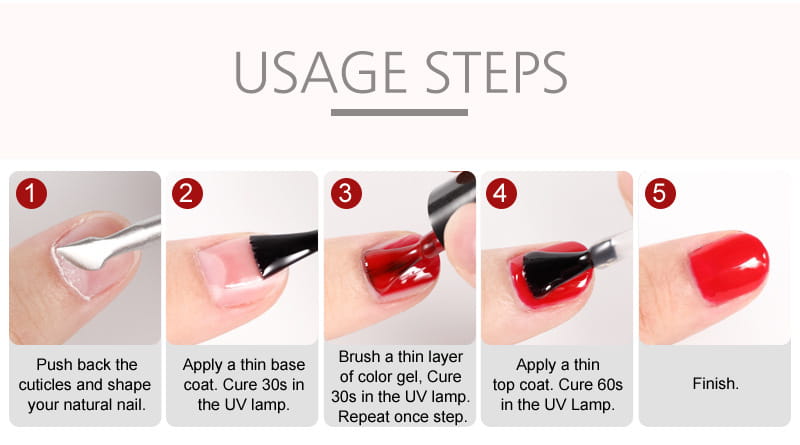 USAGE STEPS

1

Push back the cuticles and shape your natural nail.

2

Apply a thin base coat. Cure 30s in the UV lamp.

3

Brush a thin layer of color gel, Cure 30s in the UV lamp. Repeat once step.

4

Apply a thin top coat. Cure 60s in the UV Lamp.

5

Finish.