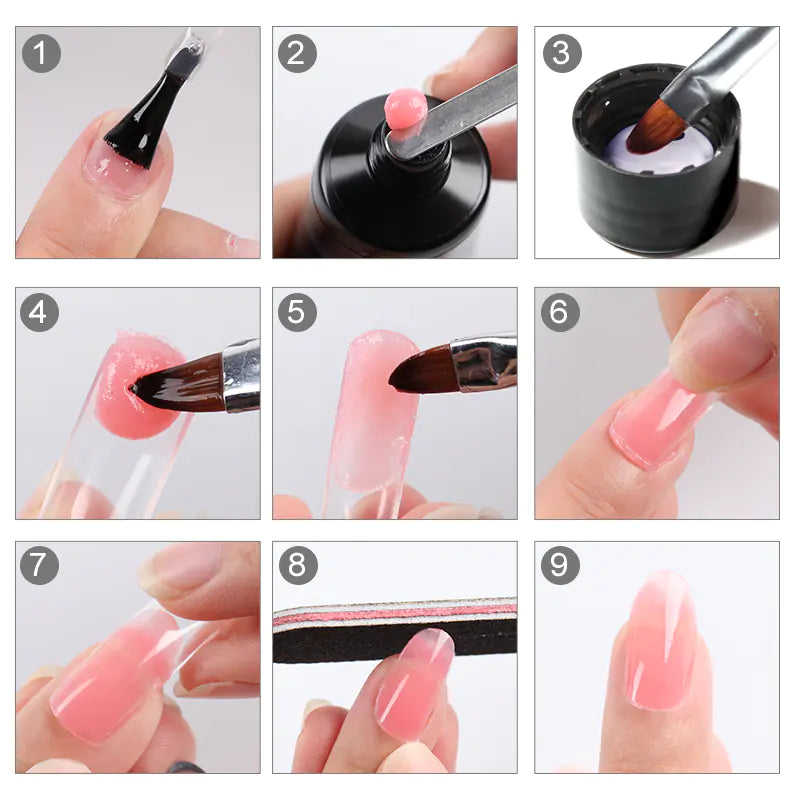 1
2
3
4
5
6
7
8
9