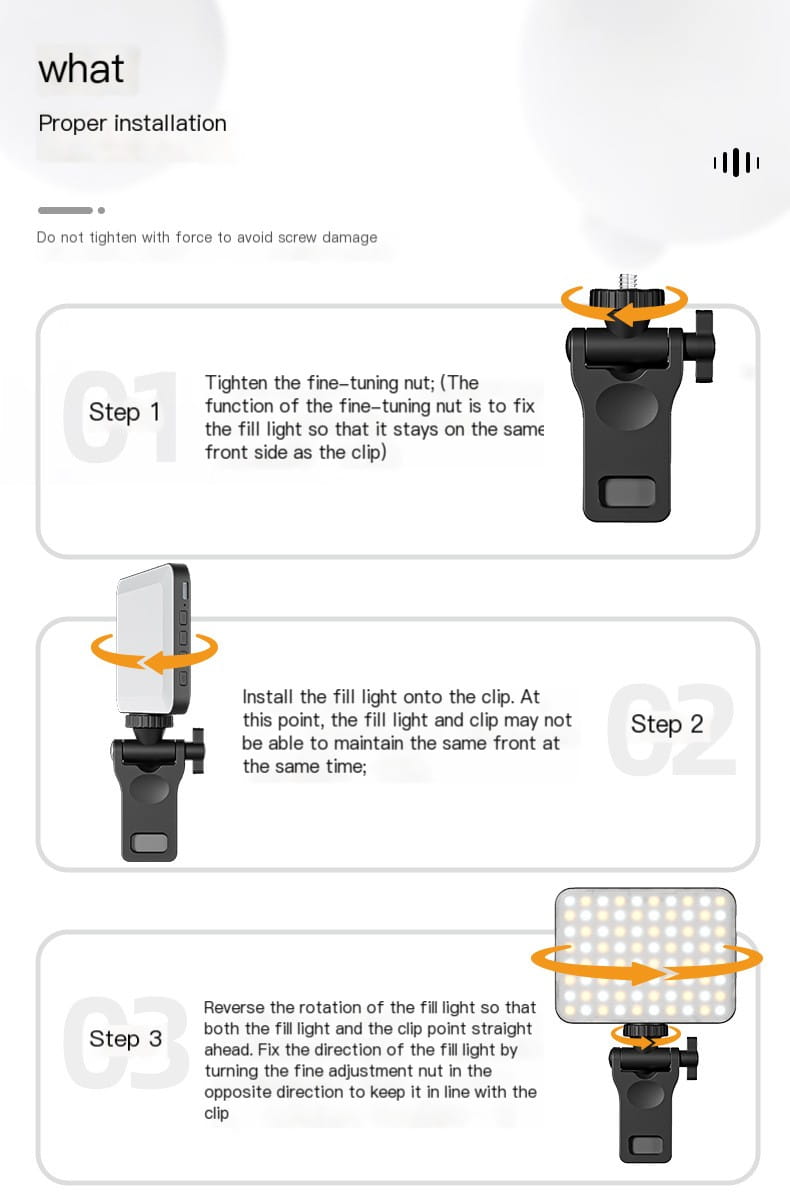 what

Proper installation

Do not tighten with force to avoid screw damage

01

Step 1

Tighten the fine-tuning nut; (The function of the fine-tuning nut is to fix the fill light so that it stays on the same front side as the clip)

Install the fill light onto the clip. At this point, the fill light and clip may not be able to maintain the same front at the same time;

02

Step 2

03

Step 3

Reverse the rotation of the fill light so that both the fill light and the clip point straight ahead. Fix the direction of the fill light by turning the fine adjustment nut in the opposite direction to keep it in line with the clip