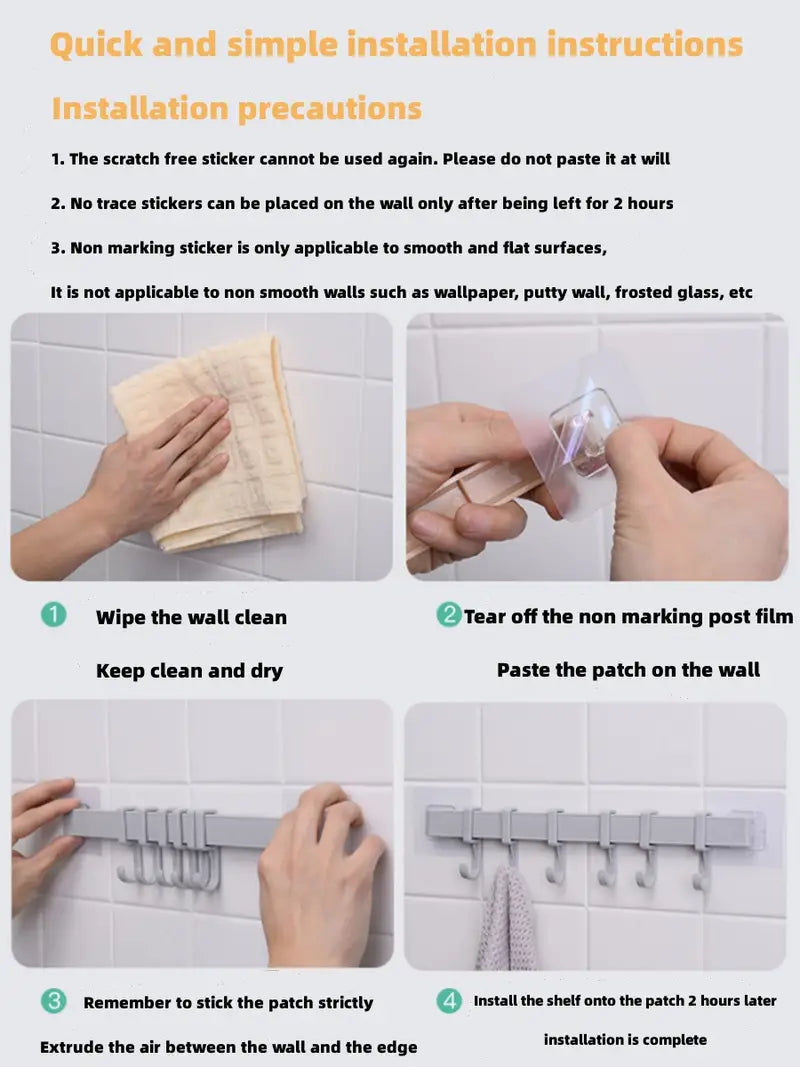 Quick and simple installation instructions

Installation precautions

1. The scratch free sticker cannot be used again. Please do not paste it at will

2. No trace stickers can be placed on the wall only after being left for 2 hours

3. Non marking sticker is only applicable to smooth and flat surfaces,

It is not applicable to non smooth walls such as wallpaper, putty wall, frosted glass, etc

1 Wipe the wall clean

Keep clean and dry

2 Tear off the non marking post film

Paste the patch on the wall

3 Remember to stick the patch strictly

Extrude the air between the wall and the edge

4 Install the shelf onto the patch 2 hours later

installation is complete