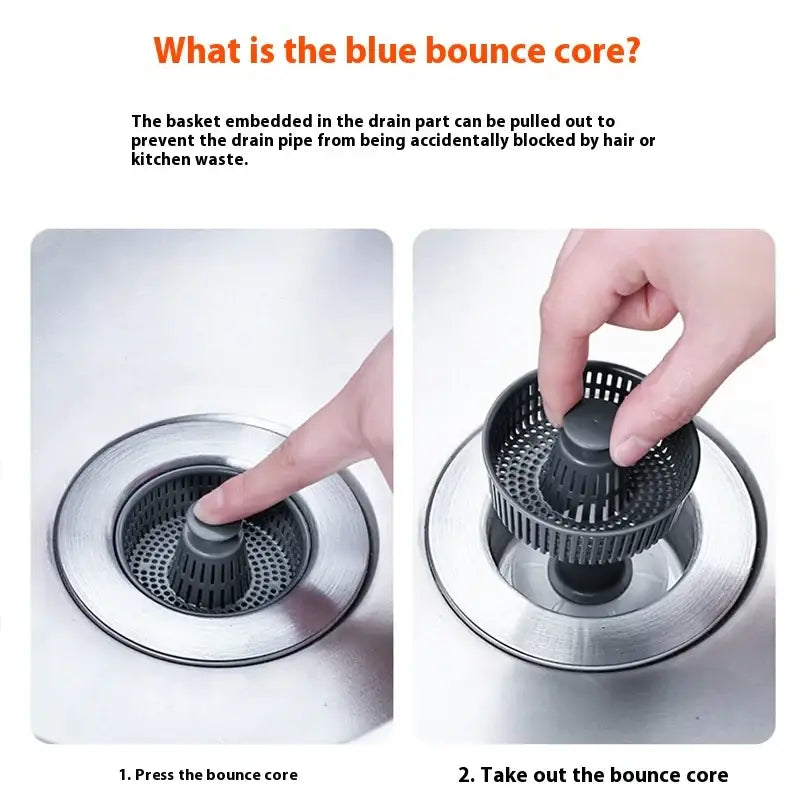 What is the blue bounce core?

The basket embedded in the drain part can be pulled out to prevent the drain pipe from being accidentally blocked by hair or kitchen waste.

1. Press the bounce core

2. Take out the bounce core