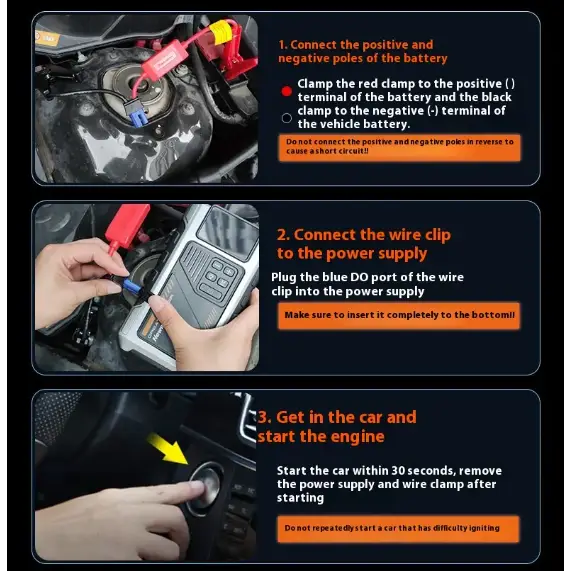 1. Connect the positive and negative poles of the battery

Clamp the red clamp to the positive ( ) terminal of the battery and the black clamp to the negative (-) terminal of the vehicle battery.

Do not connect the positive and negative poles in reverse to cause a short circuit!!

2. Connect the wire clip to the power supply

Plug the blue DO port of the wire clip into the power supply

Make sure to insert it completely to the bottom!!

3. Get in the car and start the engine

Start the car within 30 seconds, remove the power supply and wire clamp after starting

Do not repeatedly start a car that has difficulty igniting