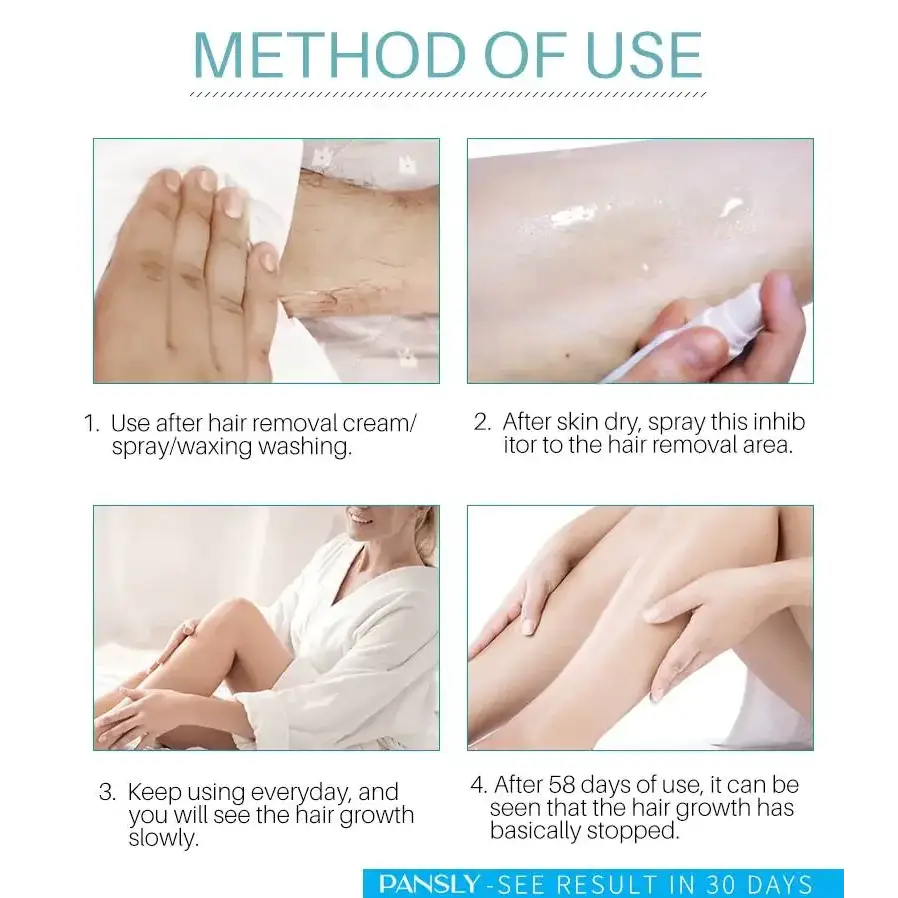 METHOD OF USE

1. Use after hair removal cream/ spray/waxing washing.

2. After skin dry, spray this inhib itor to the hair removal area.

3. Keep using everyday, and you will see the hair growth slowly.

4. After 58 days of use, it can be seen that the hair growth has basically stopped.

PANSLY -SEE RESULT IN 30 DAYS